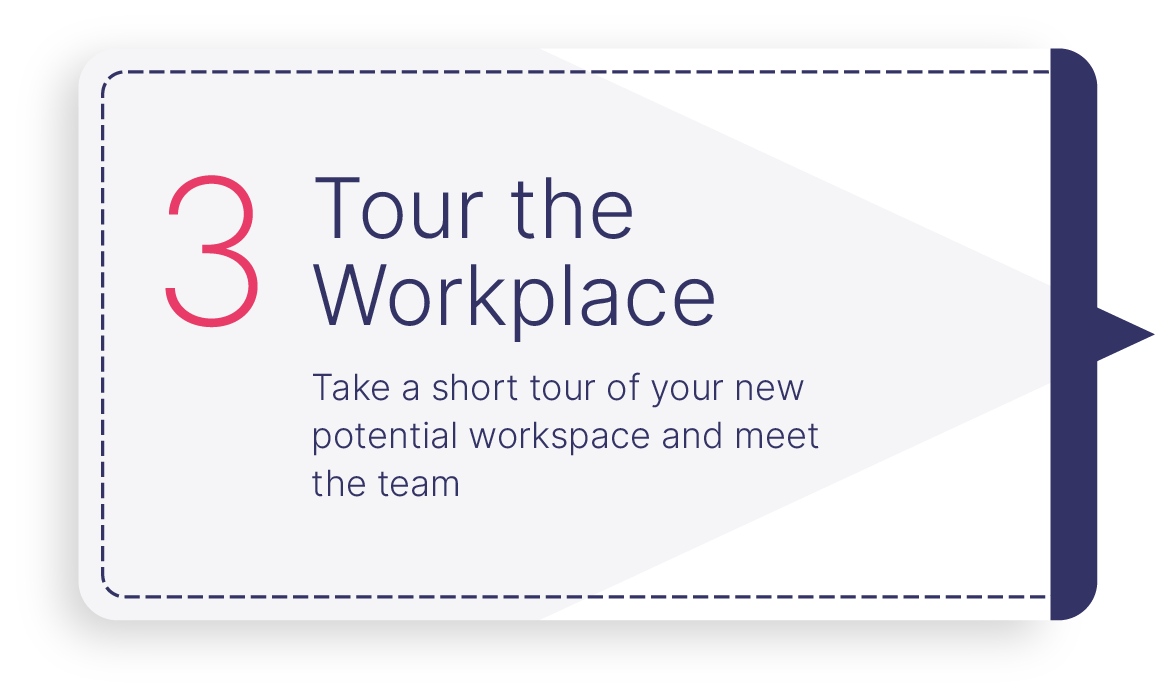 3 Tour the Workplace

Take a short tour of your new potential workspace and meet the team